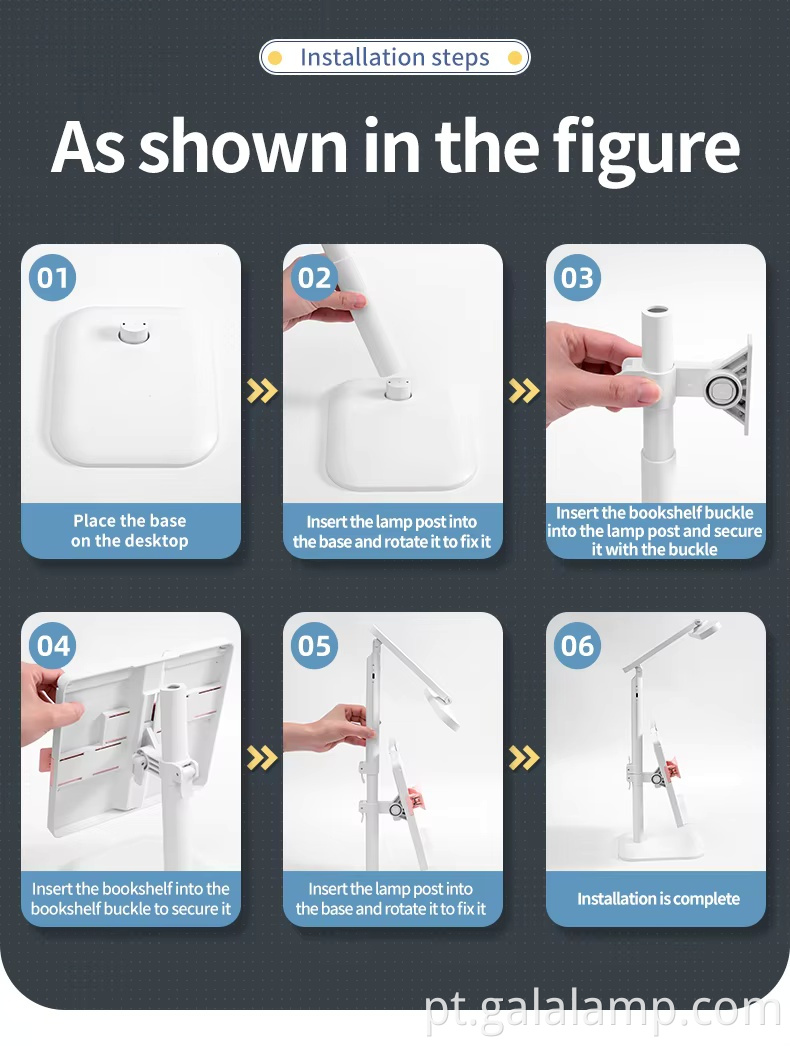 Installation steps

As shown in the figure

01
Place the base on the desktop

02
Insert the lamp post into the base and rotate it to fix it

03
Insert the bookshelf buckle into the lamp post and secure it with the buckle

04
Insert the bookshelf into the bookshelf buckle to secure it

05
Insert the lamp post into the base and rotate it to fix it

06
Installation is complete

pt.galalamp.com